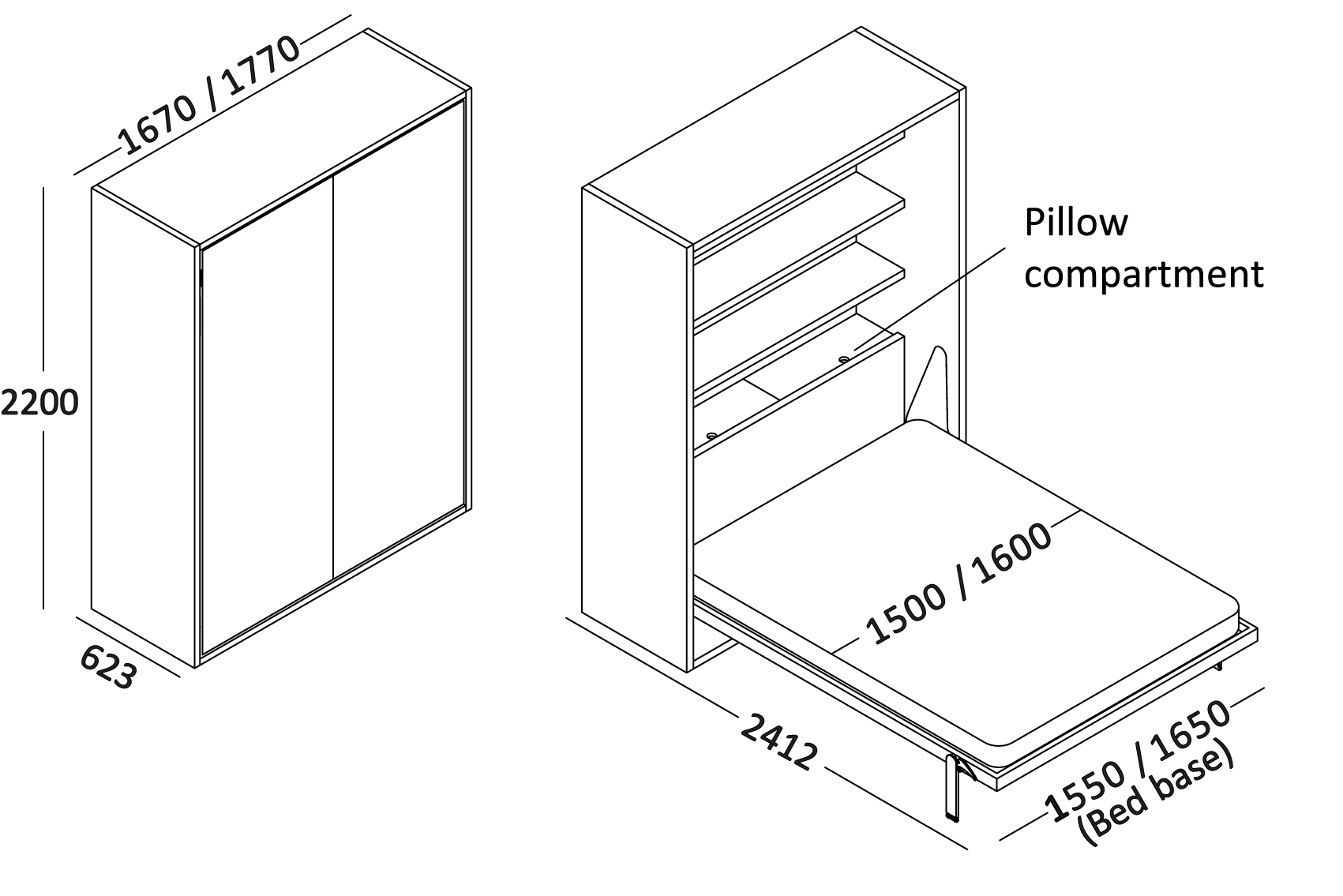 1670 / 1770

2200

623

Pillow compartment

1500 / 1600

2412

1550 / 1650 (Bed base)